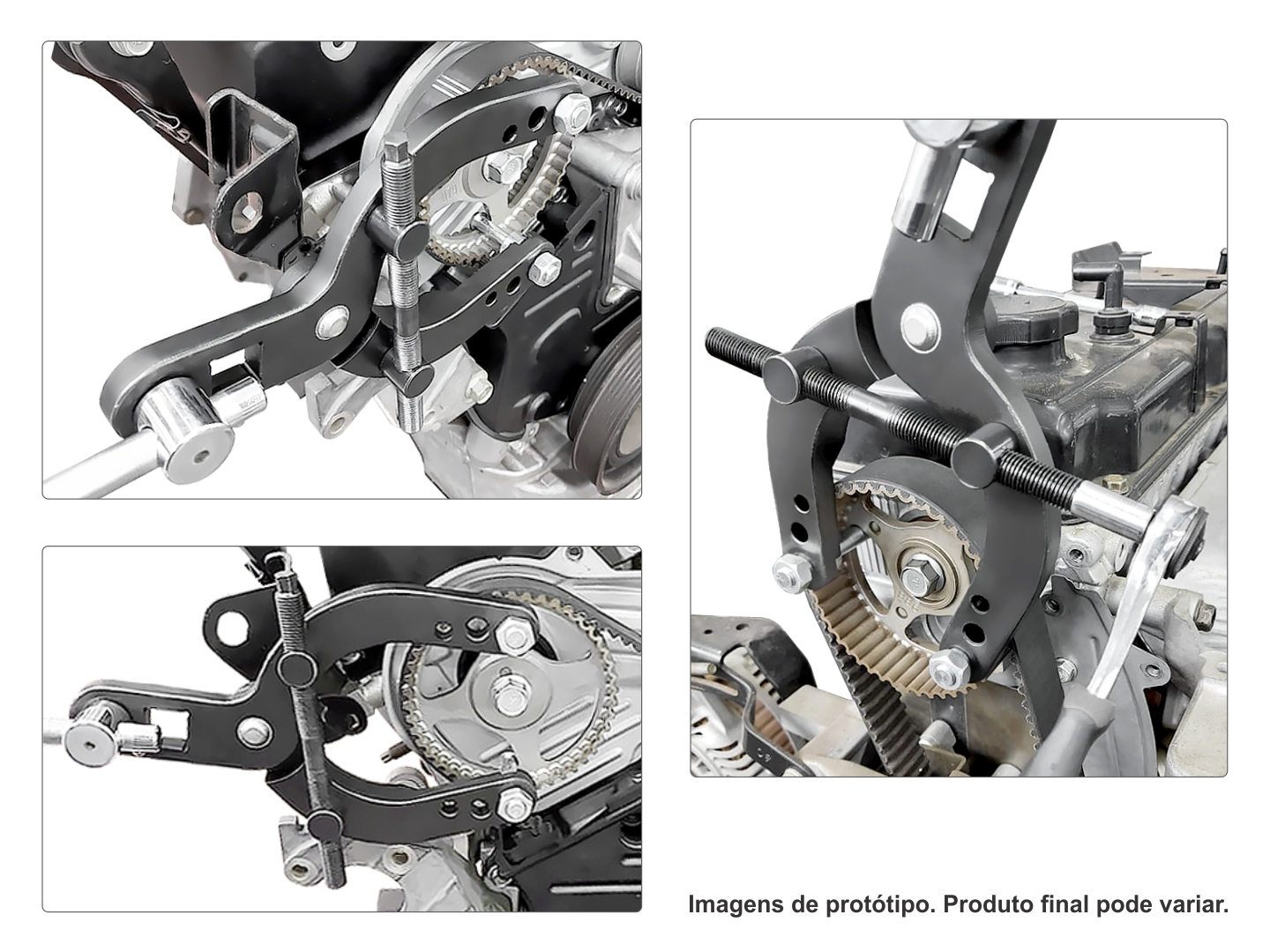 Imagens de protótipo. Produto final pode variar.